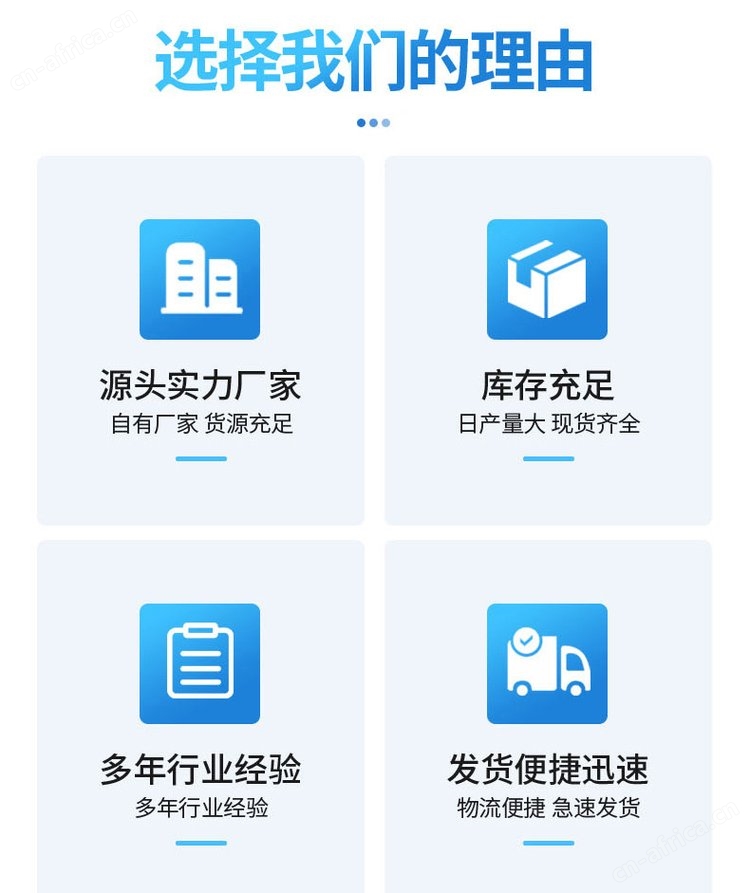 选择我们的理由

源头实力厂家
自有厂家 货源充足

库存充足
日产量大 现货齐全

多年行业经验
多年行业经验

发货便捷迅速
物流便捷 急速发货

cn-africa.cn