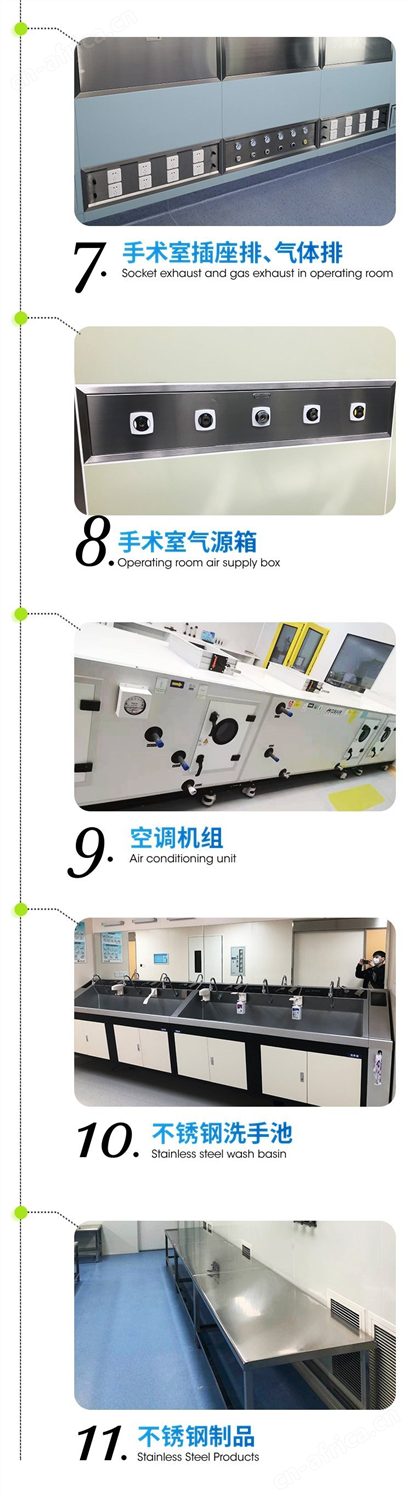 7. 手术室插座排、气体排
Socket exhaust and gas exhaust in operating room

8. 手术室气源箱
Operating room air supply box

9. 空调机组
Air conditioning unit

10. 不锈钢洗手池
Stainless steel wash basin

11. 不锈钢制品
Stainless Steel Products