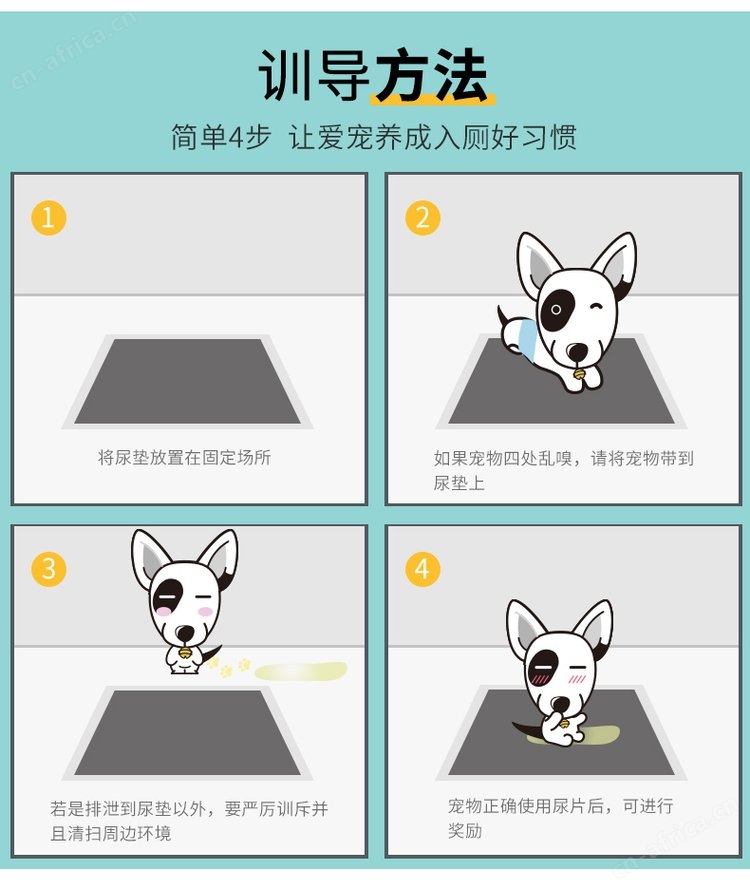 cn-africa.cn

训导方法

简单4步 让爱宠养成入厕好习惯

1

将尿垫放置在固定场所

2

如果宠物四处乱嗅，请将宠物带到尿垫上

3

若是排泄到尿垫以外，要严厉训斥并且清扫周边环境

4

宠物正确使用尿片后，可进行奖励

cn-africa.cn